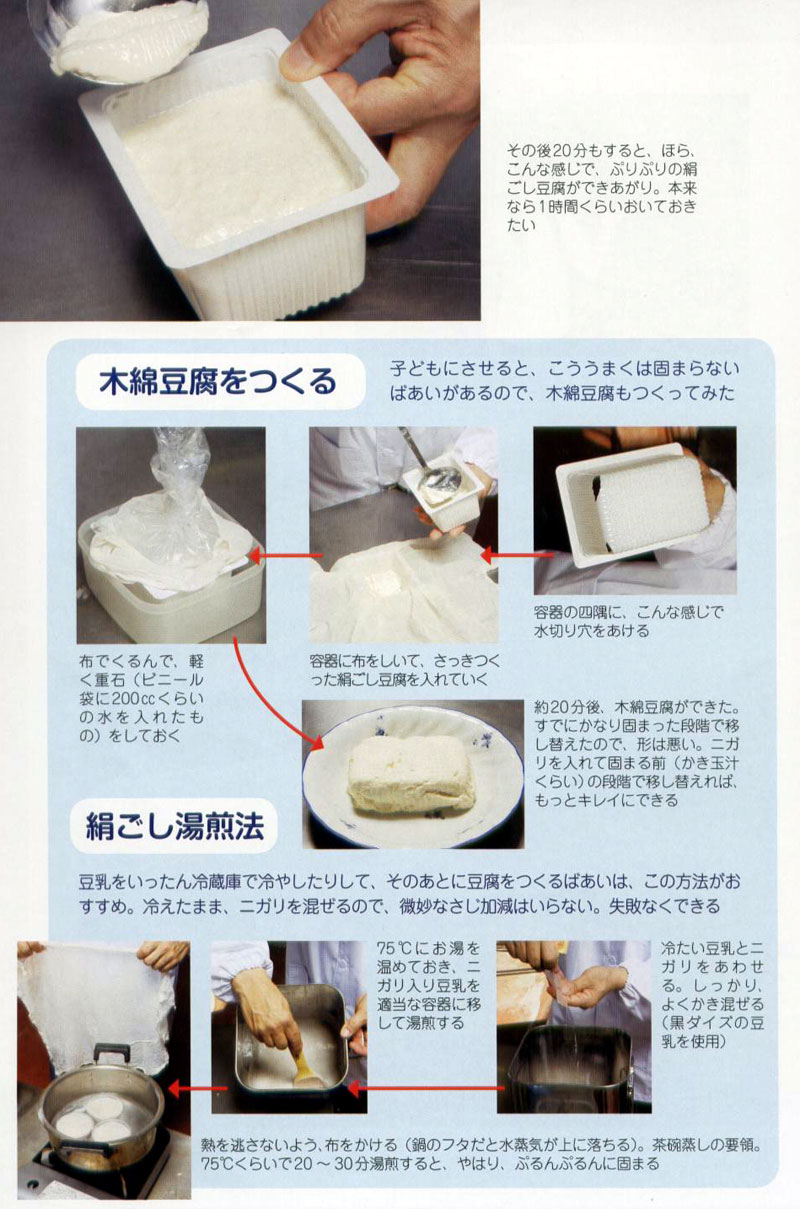 その後20分もすると、ほら、こんな感じで、ぷりぷりの絹ごし豆腐ができあがり。本来なら1時間くらいおいておきたい

木綿豆腐をつくる

子どもにさせると、こううまくは固まらないばあいがあるので、木綿豆腐もつくってみた

容器の四隅に、こんな感じで水切り穴をあける

容器に布をしいて、さっきつくった絹ごし豆腐を入れていく

布でくるんで、軽く重石（ビニール袋に200ccくらいの水を入れたもの）をしておく

約20分後、木綿豆腐ができた。すでにかなり固まった段階で移し替えたので、形は悪い。ニガリを入れて固まる前（かき玉汁くらい）の段階で移し替えれば、もっとキレイにできる

絹ごし湯煎法

豆乳をいったん冷蔵庫で冷やしたりして、そのあとに豆腐をつくるばあいは、この方法がおすすめ。冷えたまま、ニガリを混ぜるので、微妙なさじ加減はいらない。失敗なくできる

冷たい豆乳とニガリをあわせる。しっかり、よくかき混ぜる（黒ダイズの豆乳を使用）

75℃にお湯を温めておき、ニガリ入り豆乳を適当な容器に移して湯煎する

熱を逃さないよう、布をかける（鍋のフタだと水蒸気が上に落ちる）。茶碗蒸しの要領。75℃くらいで20～30分湯煎すると、やはり、ぷるんぷるんに固まる